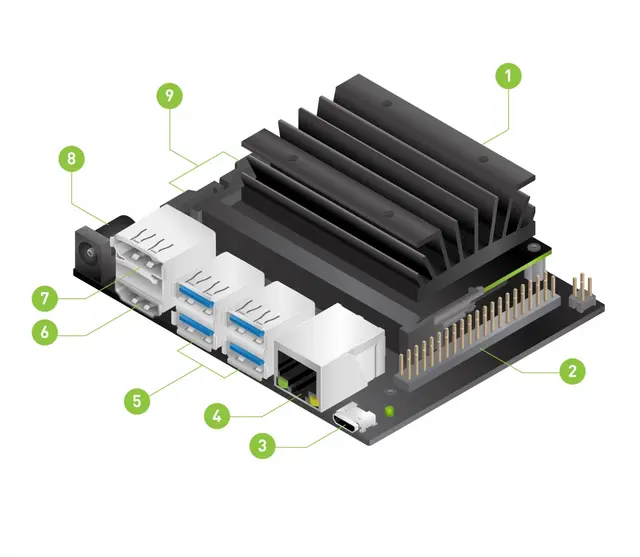 1
9
8
7
6
5
4
3
2